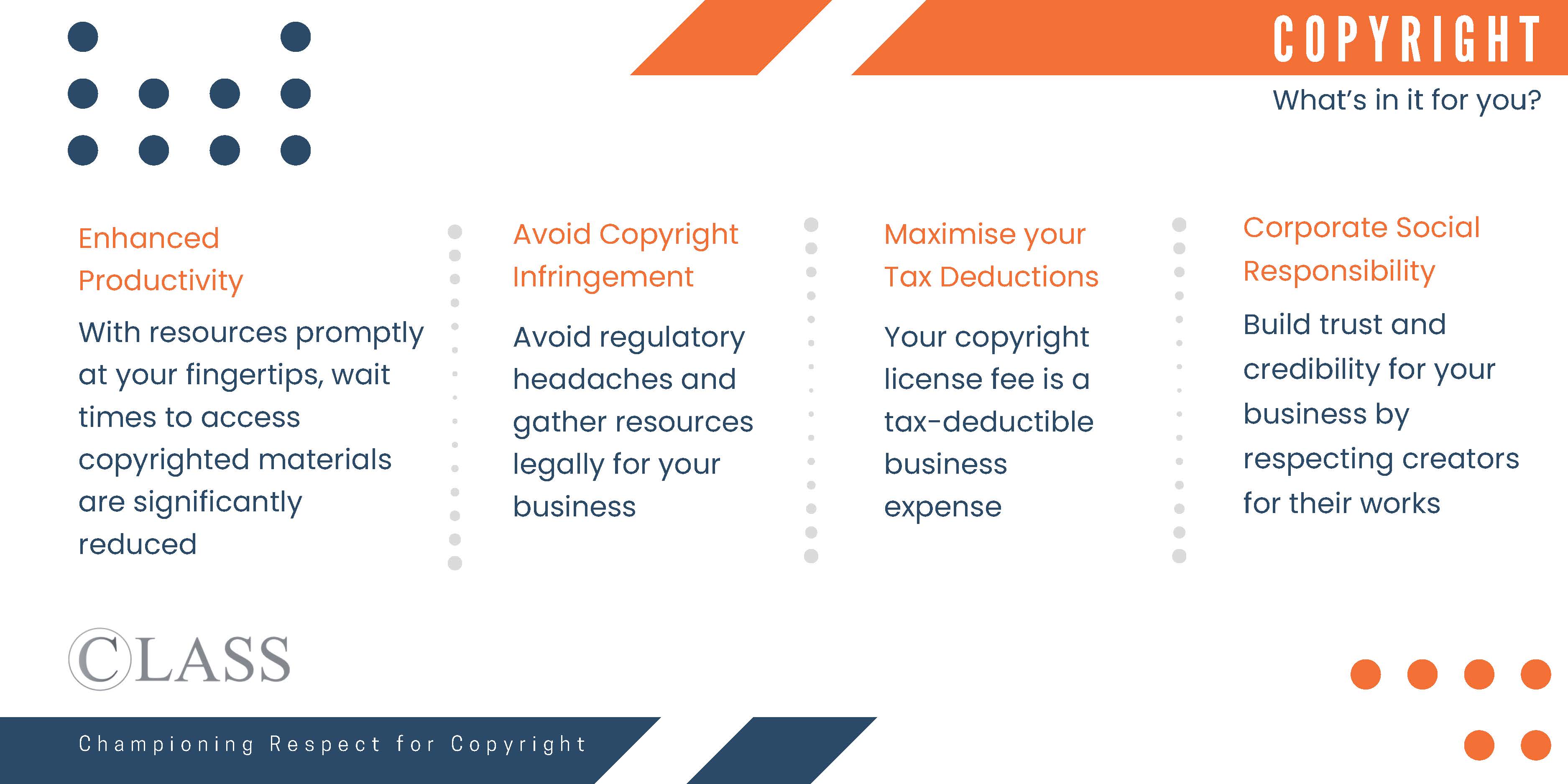 COPYRIGHT

What's in it for you?

Enhanced Productivity

With resources promptly at your fingertips, wait times to access copyrighted materials are significantly reduced

Avoid Copyright Infringement

Avoid regulatory headaches and gather resources legally for your business

Maximise your Tax Deductions

Your copyright license fee is a tax-deductible business expense

Corporate Social Responsibility

Build trust and credibility for your business by respecting creators for their works

CLASS

Championing Respect for Copyright